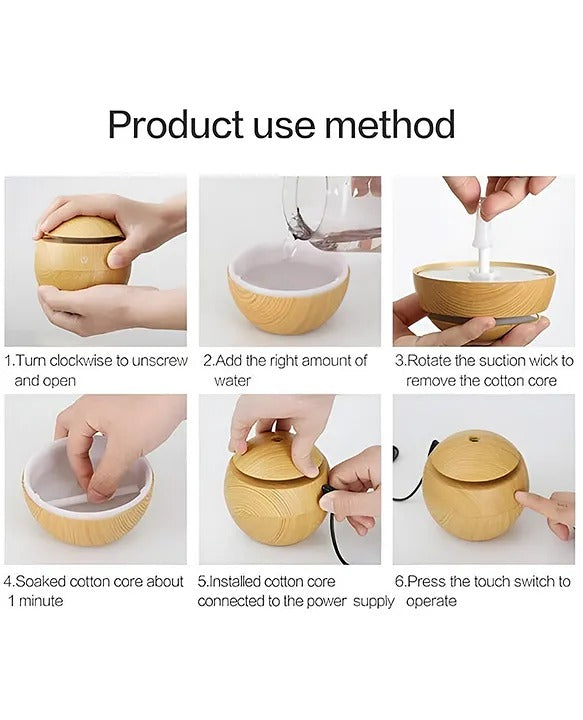 Product use method

1.Turn clockwise to unscrew and open

2.Add the right amount of water

3.Rotate the suction wick to remove the cotton core

4.Soaked cotton core about 1 minute

5.Installed cotton core connected to the power supply

6.Press the touch switch to operate